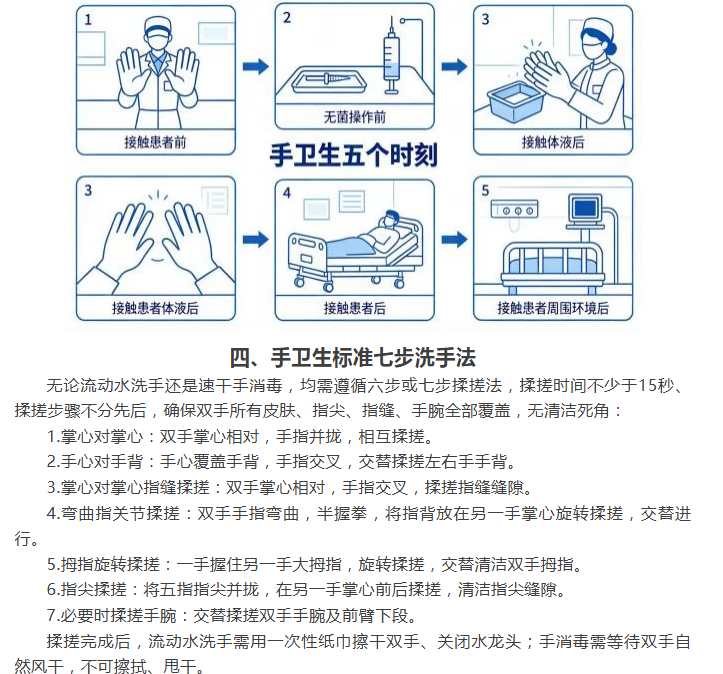 1
接触患者前

2
无菌操作前

3
接触体液后

手卫生五个时刻

3
接触患者体液后

4
接触患者后

5
接触患者周围环境后

四、手卫生标准七步洗手法

无论流动水洗手还是速干手消毒，均需遵循六步或七步揉搓法，揉搓时间不少于15秒、揉搓步骤不分先后，确保双手所有皮肤、指尖、指缝、手腕全部覆盖，无清洁死角：

1.掌心对掌心：双手掌心相对，手指并拢，相互揉搓。

2.手心对手背：手心覆盖手背，手指交叉，交替揉搓左右手手背。

3.掌心对掌心指缝揉搓：双手掌心相对，手指交叉，揉搓指缝缝隙。

4.弯曲指关节揉搓：双手手指弯曲，半握拳，将指背放在另一手掌心旋转揉搓，交替进行。

5.拇指旋转揉搓：一手握住另一手大拇指，旋转揉搓，交替清洁双手拇指。

6.指尖揉搓：将五指指尖并拢，在另一手掌心前后揉搓，清洁指尖缝隙。

7.必要时揉搓手腕：交替揉搓双手手腕及前臂下段。

揉搓完成后，流动水洗手需用一次性纸巾擦干双手、关闭水龙头；手消毒需等待双手自然风干，不可擦拭、甩干。