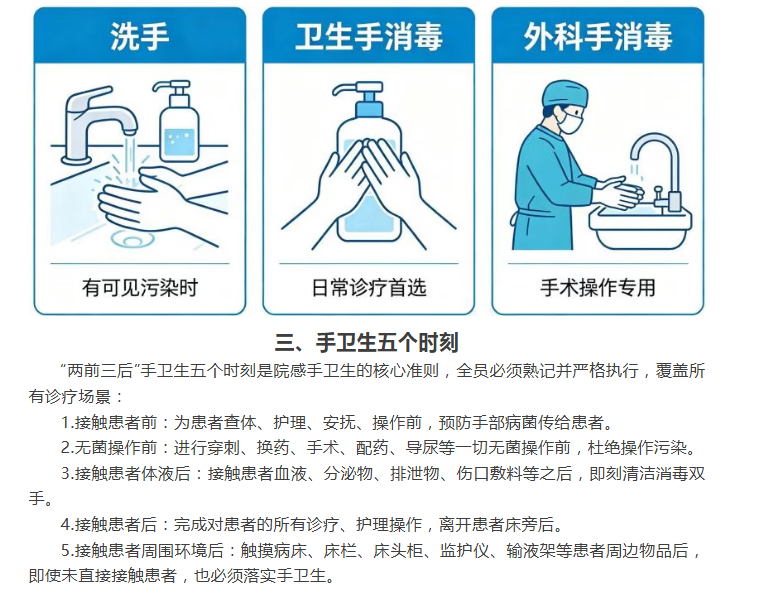 洗手

有可见污染时

卫生手消毒

日常诊疗首选

外科手消毒

手术操作专用

三、手卫生五个时刻

“两前三后”手卫生五个时刻是院感手卫生的核心准则，全员必须熟记并严格执行，覆盖所有诊疗场景：

1.接触患者前：为患者查体、护理、安抚、操作前，预防手部病菌传给患者。

2.无菌操作前：进行穿刺、换药、手术、配药、导尿等一切无菌操作前，杜绝操作污染。

3.接触患者体液后：接触患者血液、分泌物、排泄物、伤口敷料等之后，即刻清洁消毒双手。

4.接触患者后：完成对患者的所有诊疗、护理操作，离开患者床旁后。

5.接触患者周围环境后：触摸病床、床栏、床头柜、监护仪、输液架等患者周边物品后，即使未直接接触患者，也必须落实手卫生。