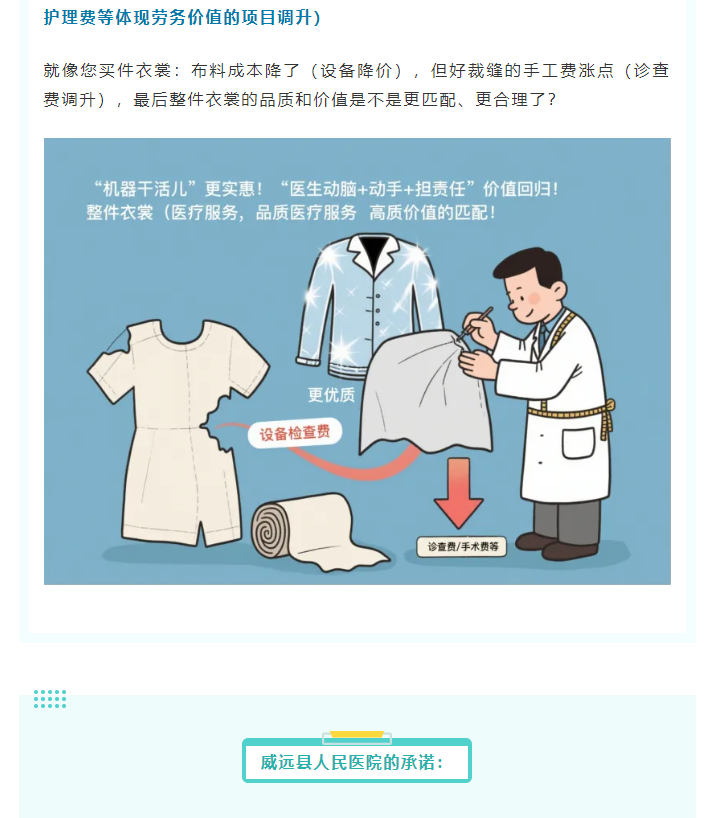 护理费等体现劳务价值的项目调升）

就像您买件衣裳：布料成本降了（设备降价），但好裁缝的手工费涨点（诊查费调升），最后整件衣裳的品质和价值是不是更匹配、更合理了？

“机器干活儿”更实惠！“医生动脑+动手+担责任”价值回归！
整件衣裳（医疗服务，品质医疗服务 高质价值的匹配！

更优质

设备检查费

诊查费/手术费等

威远县人民医院的承诺：