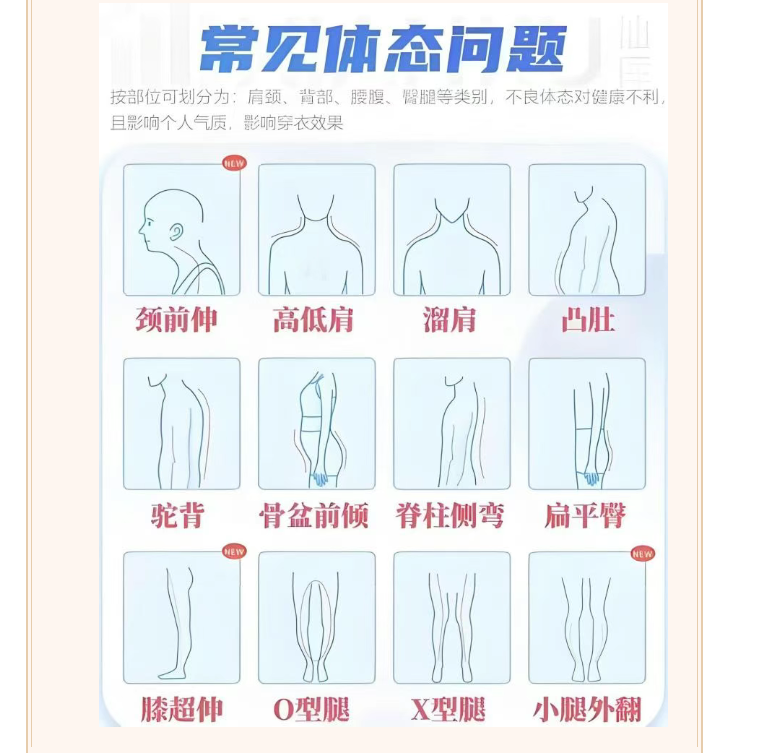 常见体态问题

按部位可划分为：肩颈、背部、腰腹、臀腿等类别，不良体态对健康不利，且影响个人气质，影响穿衣效果

NEW
颈前伸

高低肩

溜肩

凸肚

驼背

骨盆前倾

脊柱侧弯

扁平臀

NEW
膝超伸

O型腿

X型腿

NEW
小腿外翻