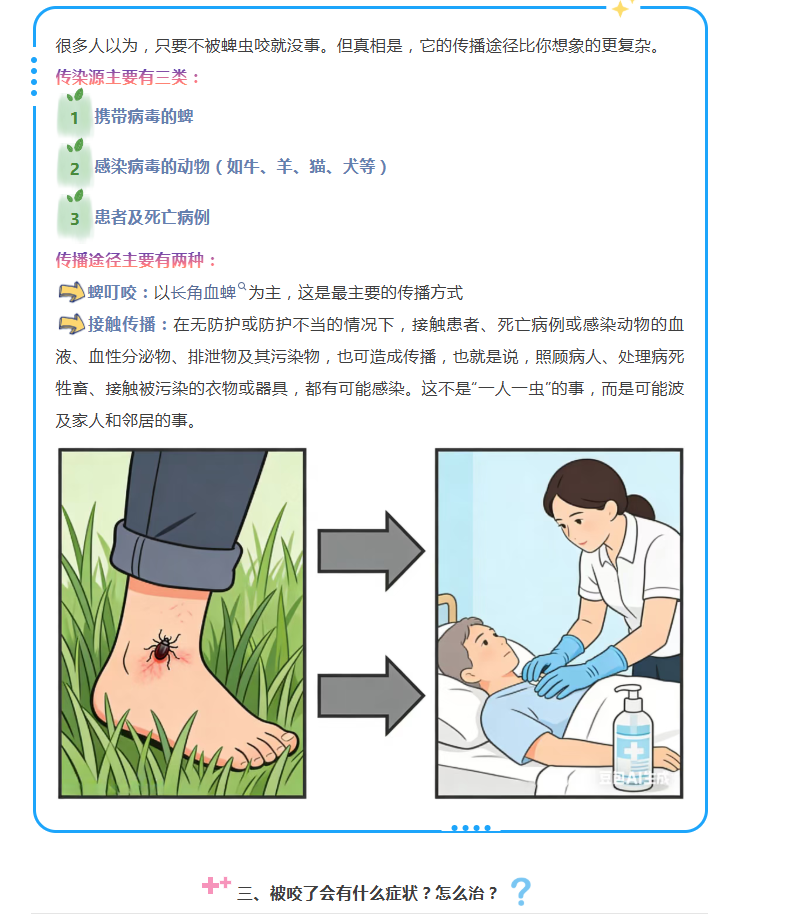 很多人以为，只要不被蜱虫咬就没事。但真相是，它的传播途径比你想象的更复杂。

传染源主要有三类：

1 携带病毒的蜱

2 感染病毒的动物（如牛、羊、猫、犬等）

3 患者及死亡病例

传播途径主要有两种：

蜱叮咬：以长角血蜱为主，这是最主要的传播方式

接触传播：在无防护或防护不当的情况下，接触患者、死亡病例或感染动物的血液、血性分泌物、排泄物及其污染物，也可造成传播，也就是说，照顾病人、处理病死牲畜、接触被污染的衣物或器具，都有可能感染。这不是“一人一虫”的事，而是可能波及家人和邻居的事。

豆包AI生成

三、被咬了会有什么症状？怎么治？